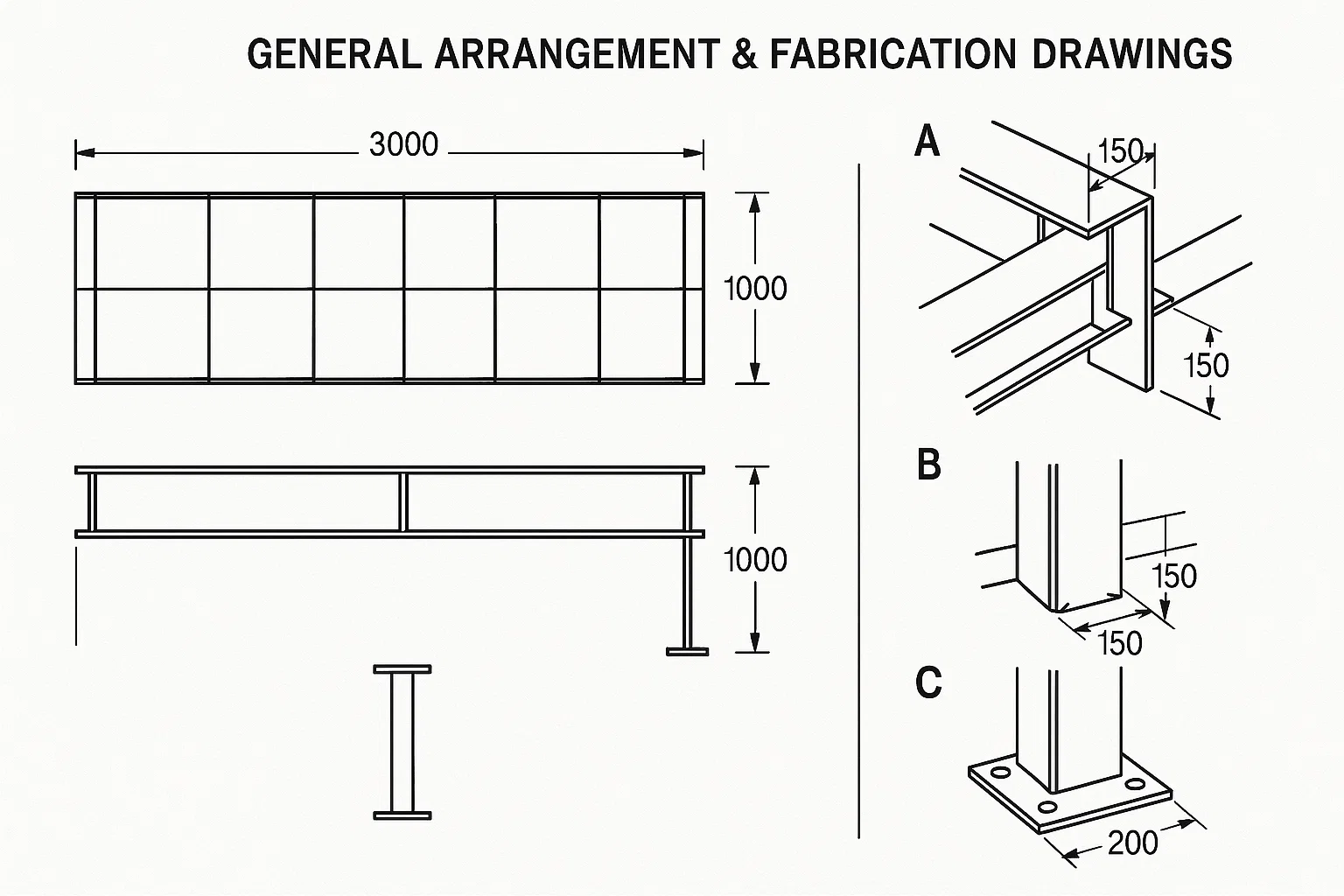 GENERAL ARRANGEMENT & FABRICATION DRAWINGS

3000

1000

1000

A

150

150

B

150

150

C

200