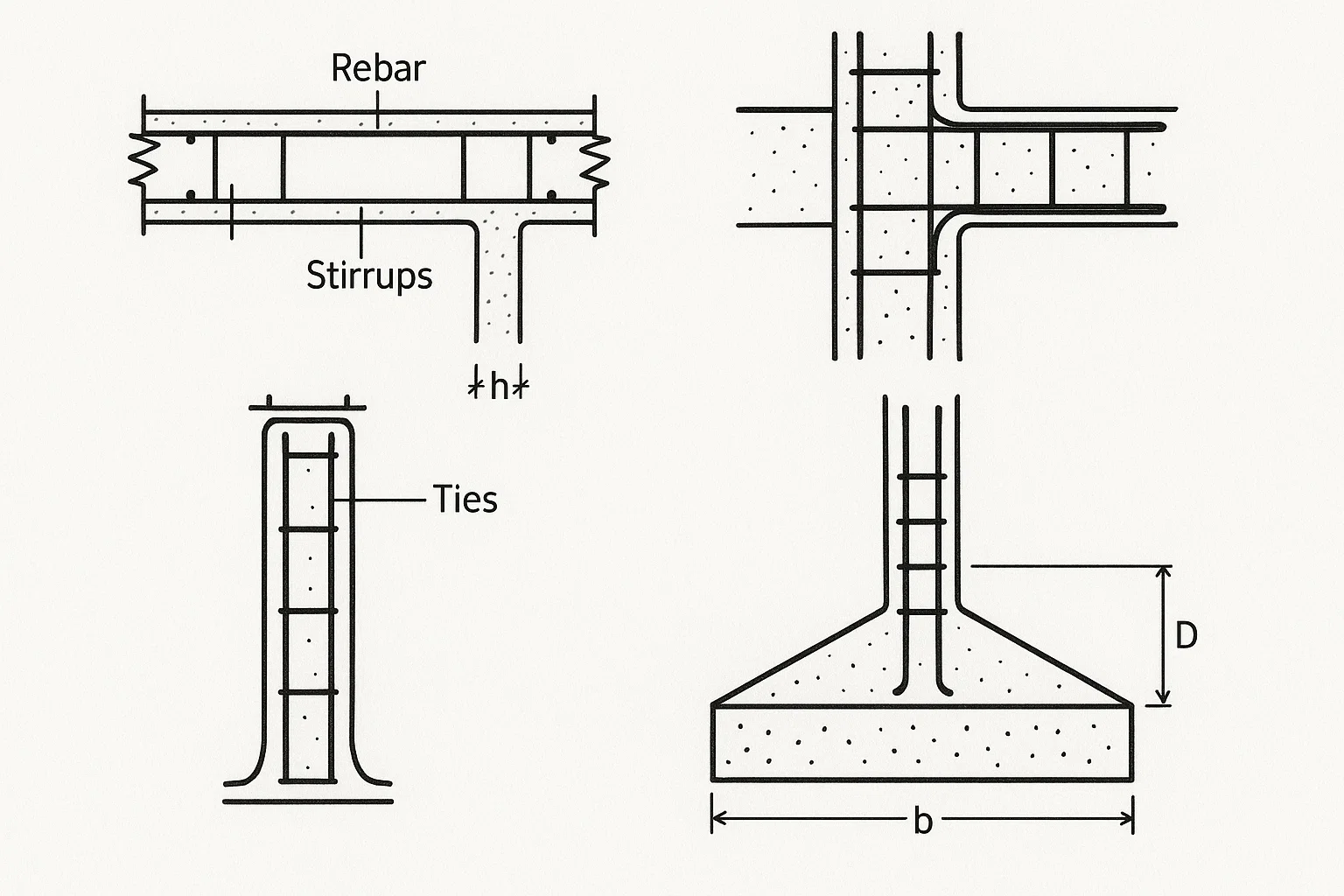 Rebar

Stirrups

h

Ties

D

b